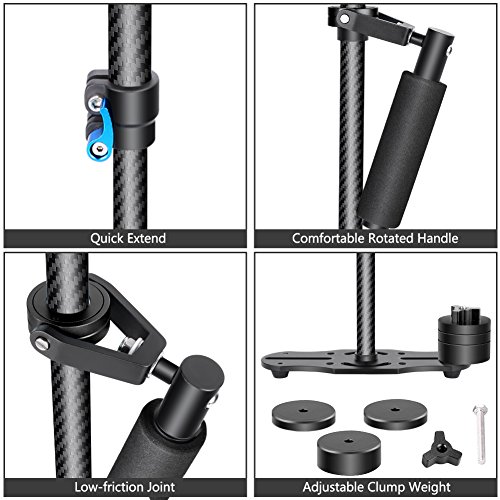 Quick Extend

Comfortable Rotated Handle

Low-friction Joint

Adjustable Clump Weight